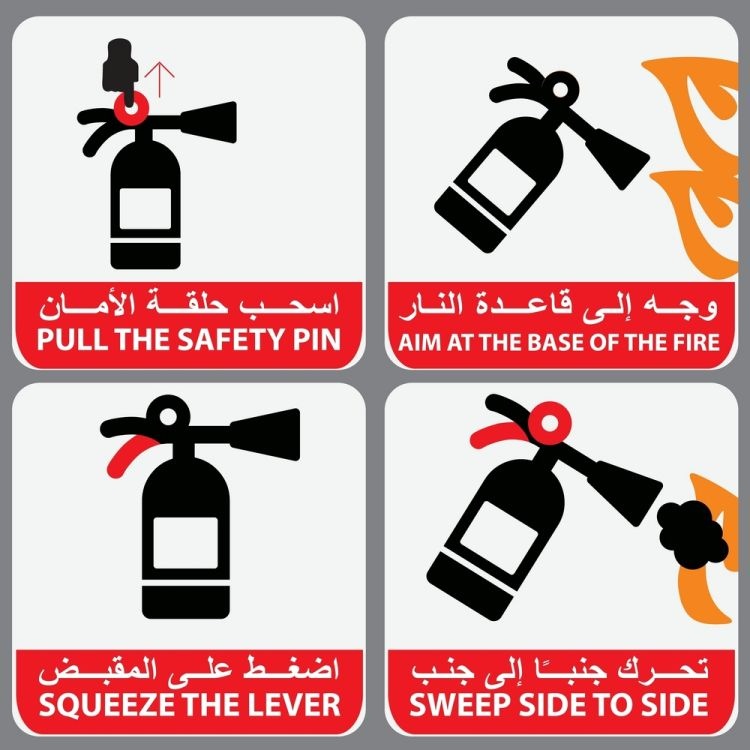 اسحب حلقة الأمان
PULL THE SAFETY PIN

وجه إلى قاعدة النار
AIM AT THE BASE OF THE FIRE

اضغط على المقبض
SQUEEZE THE LEVER

تحرك جنبًا إلى جنب
SWEEP SIDE TO SIDE